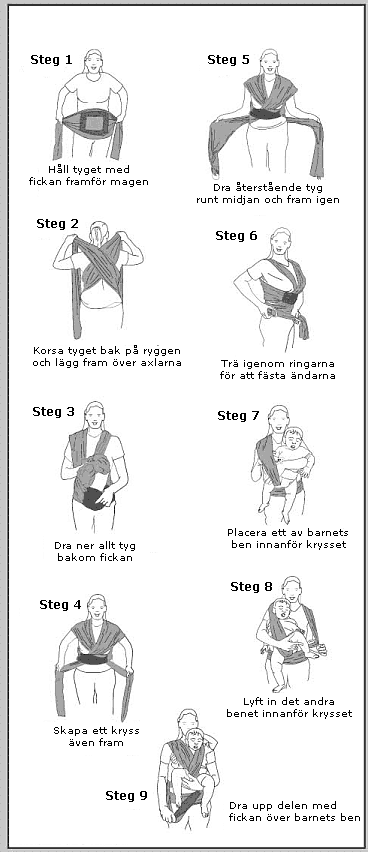 Steg 1

Håll tyget med fickan framför magen

Steg 2

Korsa tyget bak på ryggen och lägg fram över axlarna

Steg 3

Dra ner allt tyg bakom fickan

Steg 4

Skapa ett kryss även fram

Steg 5

Dra återstående tyg runt midjan och fram igen

Steg 6

Trä igenom ringarna för att fästa ändarna

Steg 7

Placera ett av barnets ben innanför krysset

Steg 8

Lyft in det andra benet innanför krysset

Steg 9

Dra upp delen med fickan över barnets ben